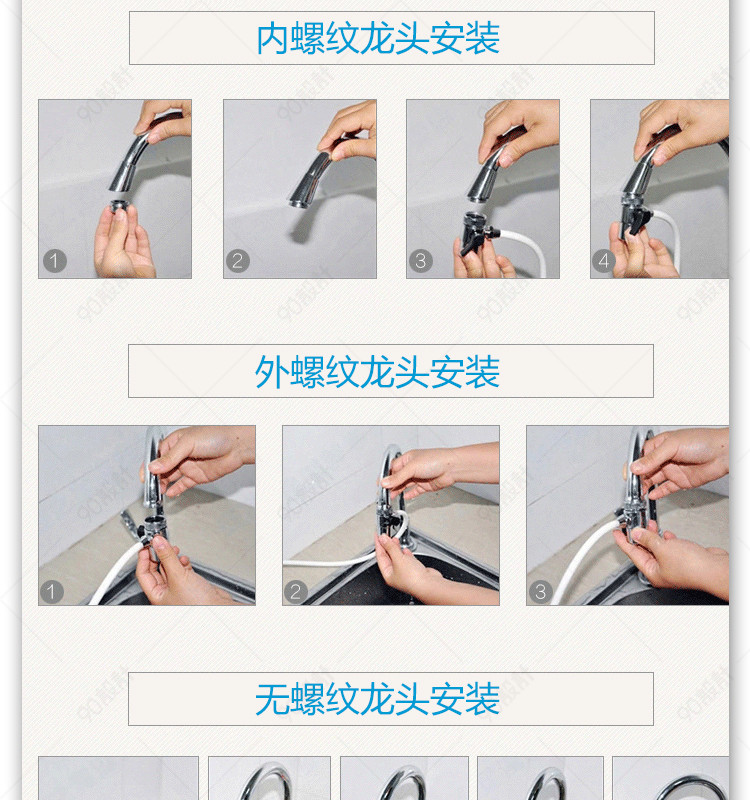 内螺纹龙头安装

1

2

3

4

外螺纹龙头安装

1

2

3

无螺纹龙头安装