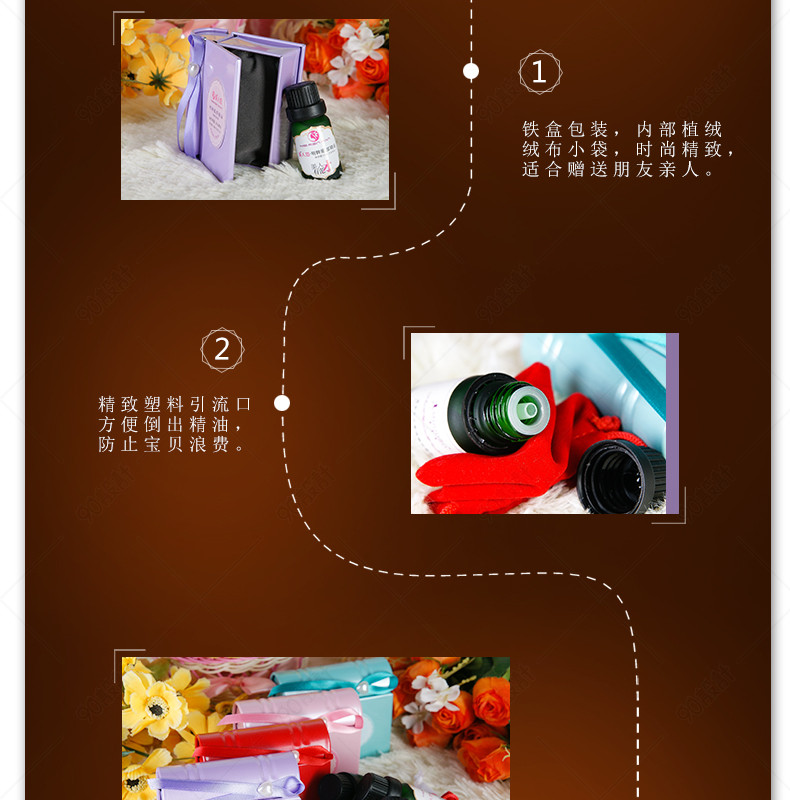 1

铁盒包装，内部植绒绒布小袋，时尚精致，适合赠送朋友亲人。

2

精致塑料引流口方便倒出精油，防止宝贝浪费。